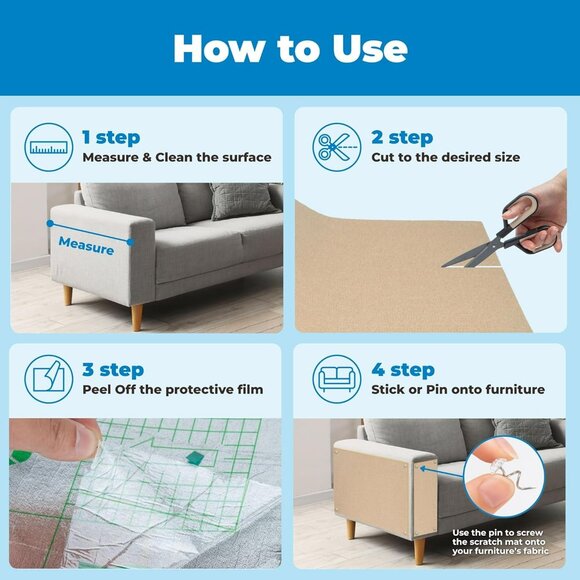 How to Use

1 step
Measure & Clean the surface

Measure

2 step
Cut to the desired size

3 step
Peel Off the protective film

4 step
Stick or Pin onto furniture

Use the pin to screw the scratch mat onto your furniture's fabric